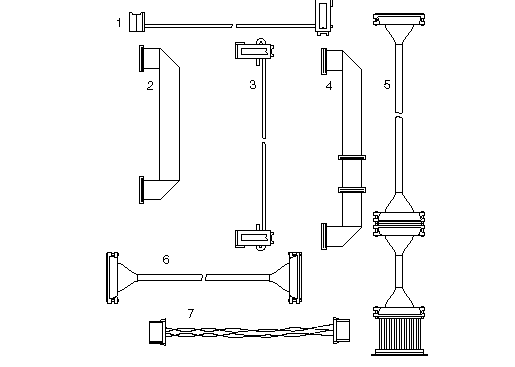 1
2
3
4
5
6
7